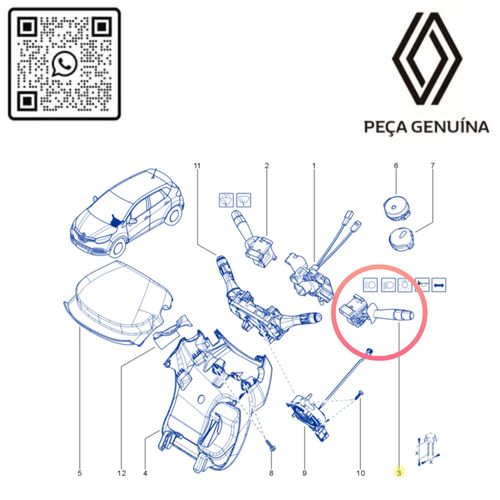 PEÇA GENUÍNA

11
2
1
6
7
5
12
4
8
9
10
3